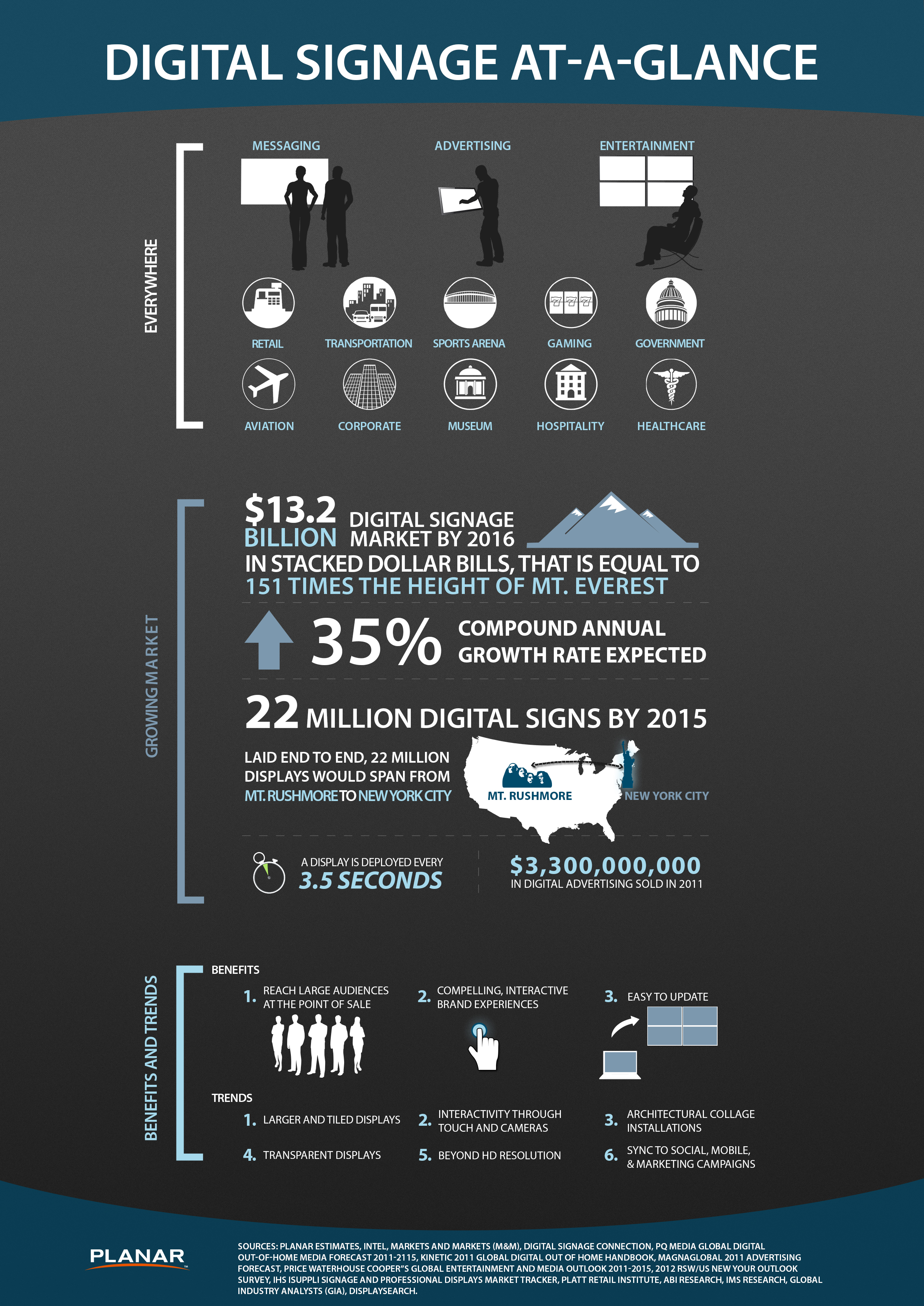 DIGITAL SIGNAGE AT-A-GLANCE

EVERYWHERE

MESSAGING

ADVERTISING

ENTERTAINMENT

RETAIL

TRANSPORTATION

SPORTS ARENA

GAMING

GOVERNMENT

AVIATION

CORPORATE

MUSEUM

HOSPITALITY

HEALTHCARE

GROWING MARKET

$13.2 BILLION DIGITAL SIGNAGE MARKET BY 2016

IN STACKED DOLLAR BILLS, THAT IS EQUAL TO 151 TIMES THE HEIGHT OF MT. EVEREST

35% COMPOUND ANNUAL GROWTH RATE EXPECTED

22 MILLION DIGITAL SIGNS BY 2015

LAID END TO END, 22 MILLION DISPLAYS WOULD SPAN FROM MT. RUSHMORE TO NEW YORK CITY

MT. RUSHMORE

NEW YORK CITY

A DISPLAY IS DEPLOYED EVERY 3.5 SECONDS

$3,300,000,000 IN DIGITAL ADVERTISING SOLD IN 2011

BENEFITS AND TRENDS

BENEFITS

1. REACH LARGE AUDIENCES AT THE POINT OF SALE

2. COMPELLING, INTERACTIVE BRAND EXPERIENCES

3. EASY TO UPDATE

TRENDS

1. LARGER AND TILED DISPLAYS

2. INTERACTIVITY THROUGH TOUCH AND CAMERAS

3. ARCHITECTURAL COLLAGE INSTALLATIONS

4. TRANSPARENT DISPLAYS

5. BEYOND HD RESOLUTION

6. SYNC TO SOCIAL, MOBILE, & MARKETING CAMPAIGNS

PLANAR

SOURCES: PLANAR ESTIMATES, INTEL, MARKETS AND MARKETS (M&M), DIGITAL SIGNAGE CONNECTION, PQ MEDIA GLOBAL DIGITAL OUT-OF-HOME MEDIA FORECAST 2011-2115, KINETIC 2011 GLOBAL DIGITAL OUT OF HOME HANDBOOK, MAGNAGLOBAL 2011 ADVERTISING FORECAST, PRICE WATERHOUSE COOPER"S GLOBAL ENTERTAINMENT AND MEDIA OUTLOOK 2011-2015, 2012 RSW/US NEW YOUR OUTLOOK SURVEY, IHS ISUPPLI SIGNAGE AND PROFESSIONAL DISPLAYS MARKET TRACKER, PLATT RETAIL INSTITUTE, ABI RESEARCH, IMS RESEARCH, GLOBAL INDUSTRY ANALYSTS (GIA), DISPLAYSEARCH.